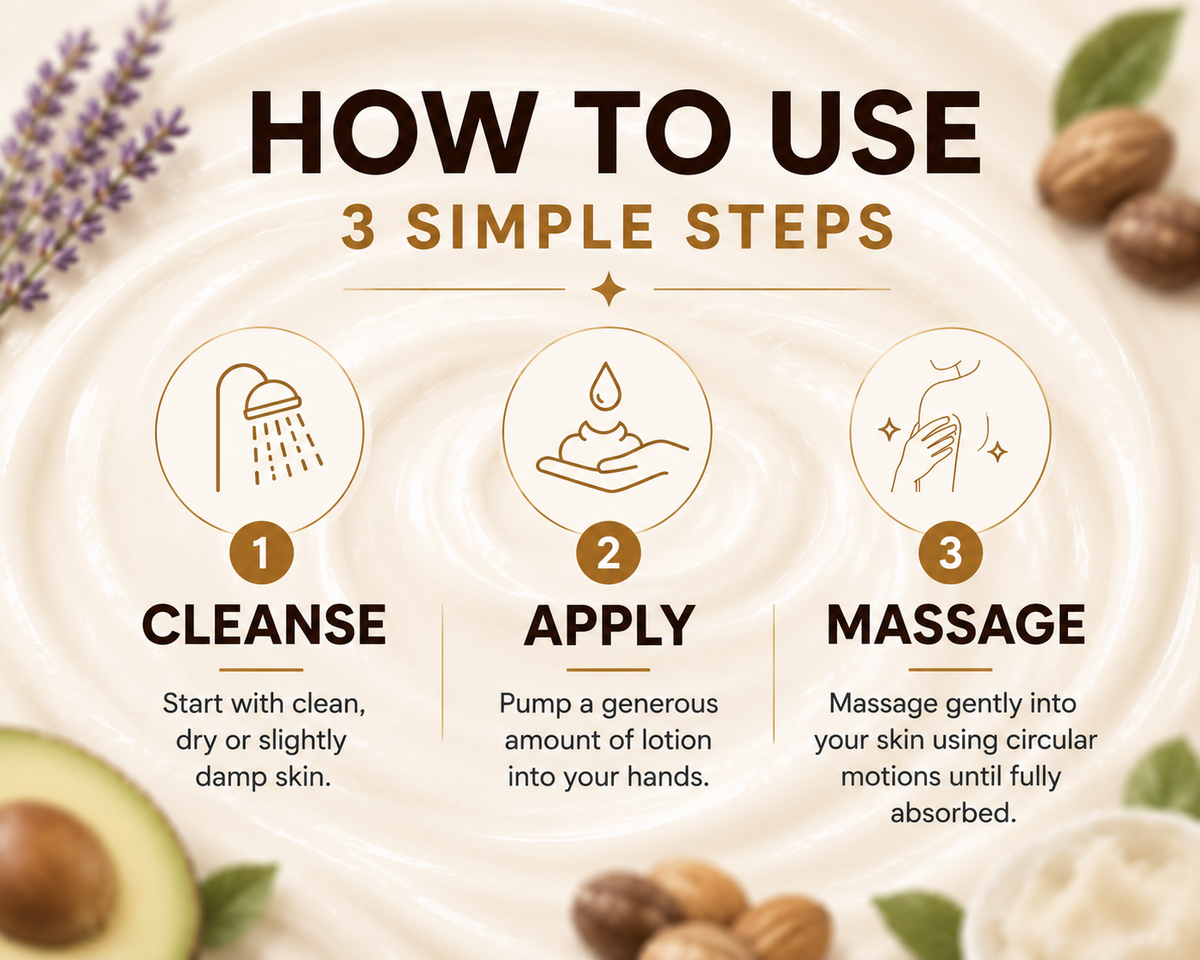 HOW TO USE
3 SIMPLE STEPS

1
CLEANSE
Start with clean, dry or slightly damp skin.

2
APPLY
Pump a generous amount of lotion into your hands.

3
MASSAGE
Massage gently into your skin using circular motions until fully absorbed.